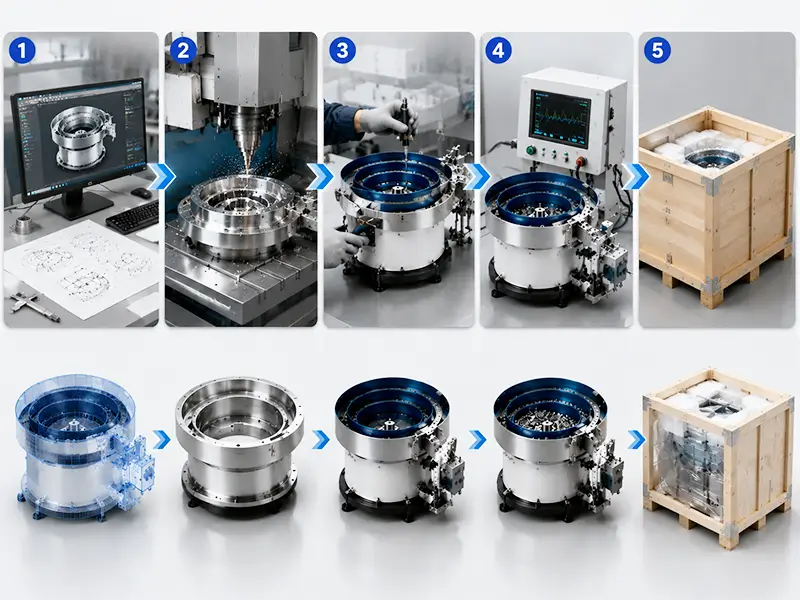 1
2
3
4
5